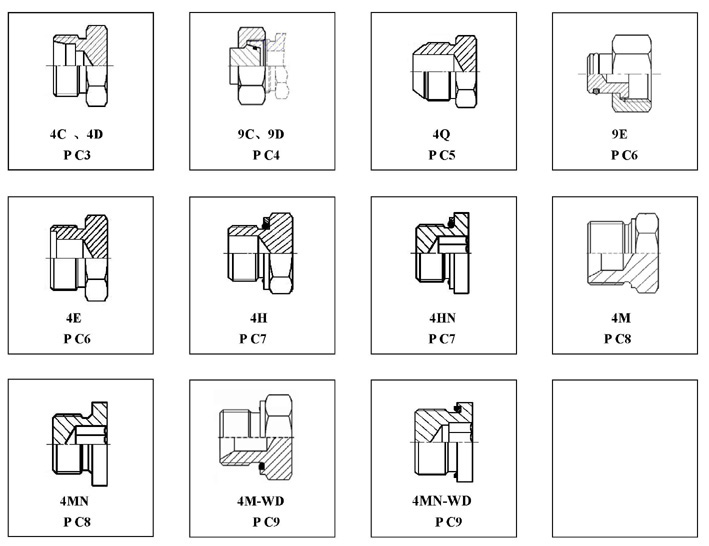 4C 、4D
P C3

9C、9D
P C4

4Q
P C5

9E
P C6

4E
P C6

4H
P C7

4HN
P C7

4M
P C8

4MN
P C8

4M-WD
P C9

4MN-WD
P C9