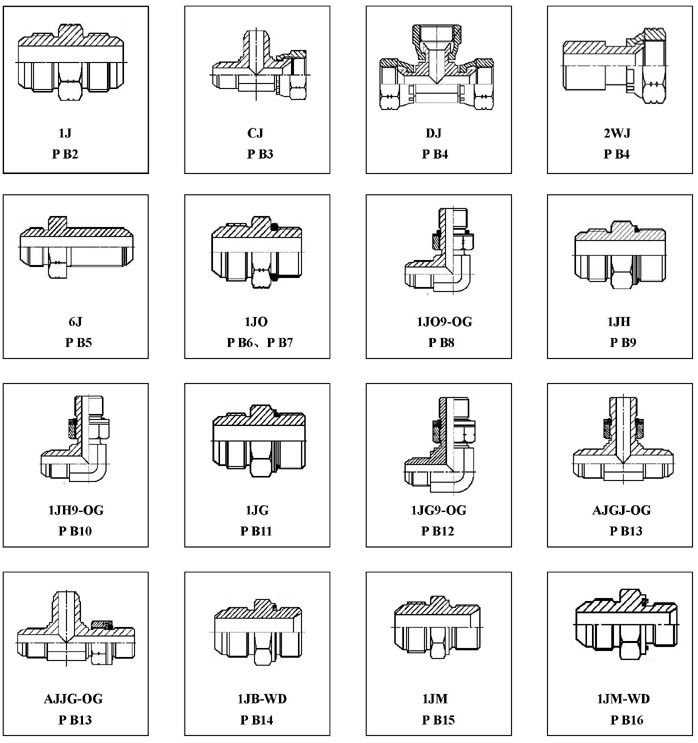 1J
P B2

CJ
P B3

DJ
P B4

2WJ
P B4

6J
P B5

1JO
P B6、P B7

1JO9-OG
P B8

1JH
P B9

1JH9-OG
P B10

1JG
P B11

1JG9-OG
P B12

AJGJ-OG
P B13

AJJG-OG
P B13

1JB-WD
P B14

1JM
P B15

1JM-WD
P B16